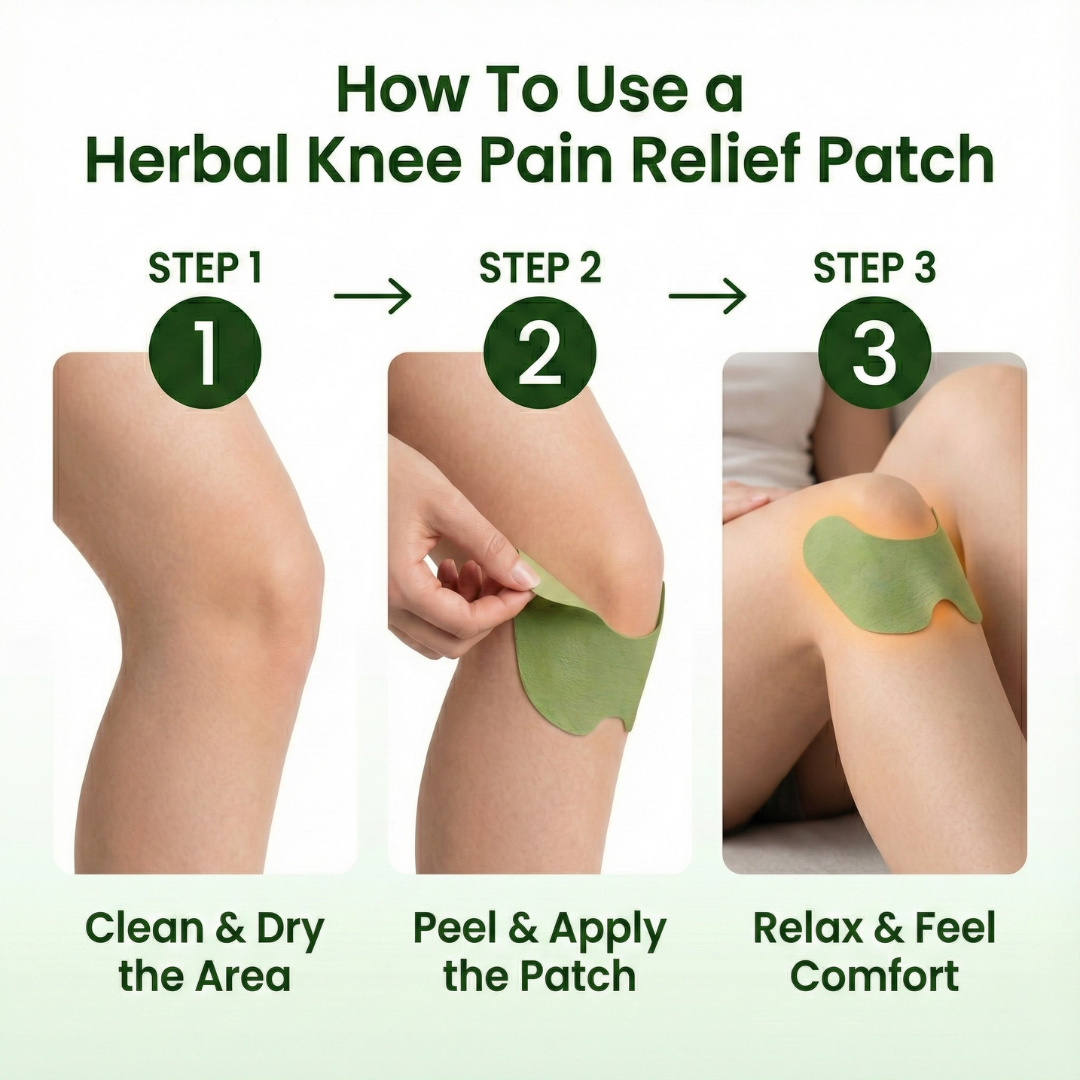 How To Use a
Herbal Knee Pain Relief Patch

STEP 1
1
Clean & Dry the Area

STEP 2
2
Peel & Apply the Patch

STEP 3
3
Relax & Feel Comfort